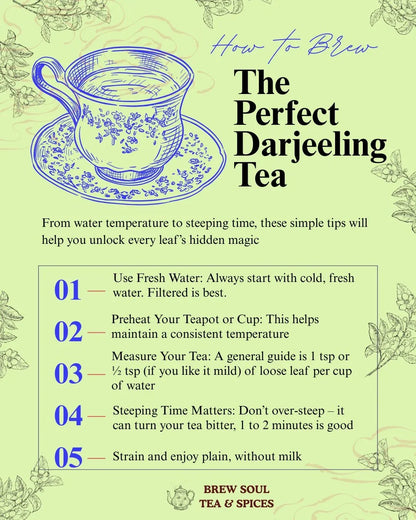 How to Brew

The Perfect Darjeeling Tea

From water temperature to steeping time, these simple tips will help you unlock every leaf's hidden magic

01 Use Fresh Water: Always start with cold, fresh water. Filtered is best.

02 Preheat Your Teapot or Cup: This helps maintain a consistent temperature

03 Measure Your Tea: A general guide is 1 tsp or ½ tsp (if you like it mild) of loose leaf per cup of water

04 Steeping Time Matters: Don't over-steep – it can turn your tea bitter, 1 to 2 minutes is good

05 Strain and enjoy plain, without milk

BREW SOUL
TEA & SPICES