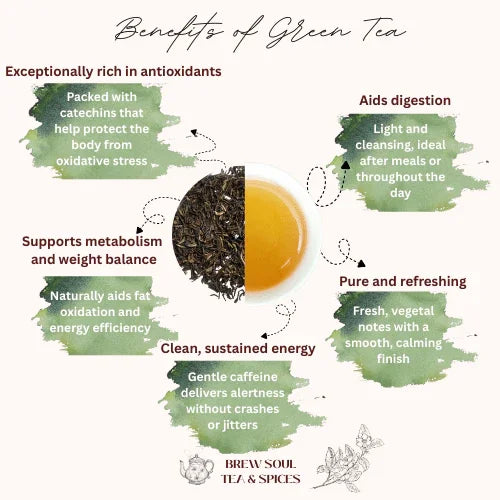 Benefits of Green Tea

Exceptionally rich in antioxidants

Packed with catechins that help protect the body from oxidative stress

Aids digestion

Light and cleansing, ideal after meals or throughout the day

Supports metabolism and weight balance

Naturally aids fat oxidation and energy efficiency

Pure and refreshing

Fresh, vegetal notes with a smooth, calming finish

Clean, sustained energy

Gentle caffeine delivers alertness without crashes or jitters

BREW SOUL
TEA & SPICES